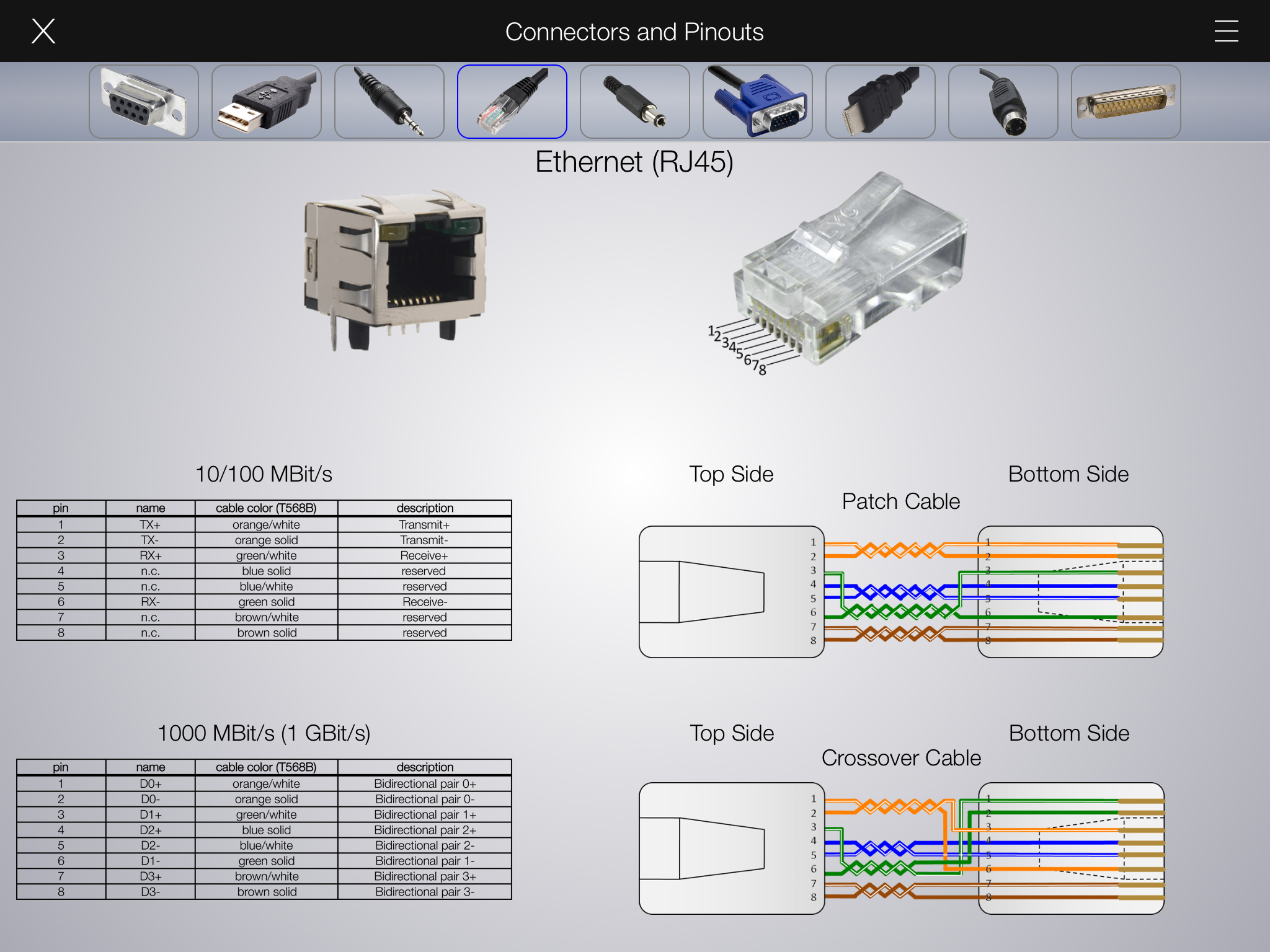 Connectors and Pinouts

Ethernet (RJ45)

1 2 3 4 5 6 7 8

10/100 MBit/s

| pin | name | cable color (T568B) | description |
|---|---|---|---|
| 1 | TX+ | orange/white | Transmit+ |
| 2 | TX- | orange solid | Transmit- |
| 3 | RX+ | green/white | Receive+ |
| 4 | n.c. | blue solid | reserved |
| 5 | n.c. | blue/white | reserved |
| 6 | RX- | green solid | Receive- |
| 7 | n.c. | brown/white | reserved |
| 8 | n.c. | brown solid | reserved |

Top Side

Bottom Side

Patch Cable

1 2 3 4 5 6 7 8

1 2 3 4 5 6 7 8

1000 MBit/s (1 GBit/s)

| pin | name | cable color (T568B) | description |
|---|---|---|---|
| 1 | D0+ | orange/white | Bidirectional pair 0+ |
| 2 | D0- | orange solid | Bidirectional pair 0- |
| 3 | D1+ | green/white | Bidirectional pair 1+ |
| 4 | D2+ | blue solid | Bidirectional pair 2+ |
| 5 | D2- | blue/white | Bidirectional pair 2- |
| 6 | D1- | green solid | Bidirectional pair 1- |
| 7 | D3+ | brown/white | Bidirectional pair 3+ |
| 8 | D3- | brown solid | Bidirectional pair 3- |

Top Side

Bottom Side

Crossover Cable

1 2 3 4 5 6 7 8

1 2 3 4 5 6 7 8